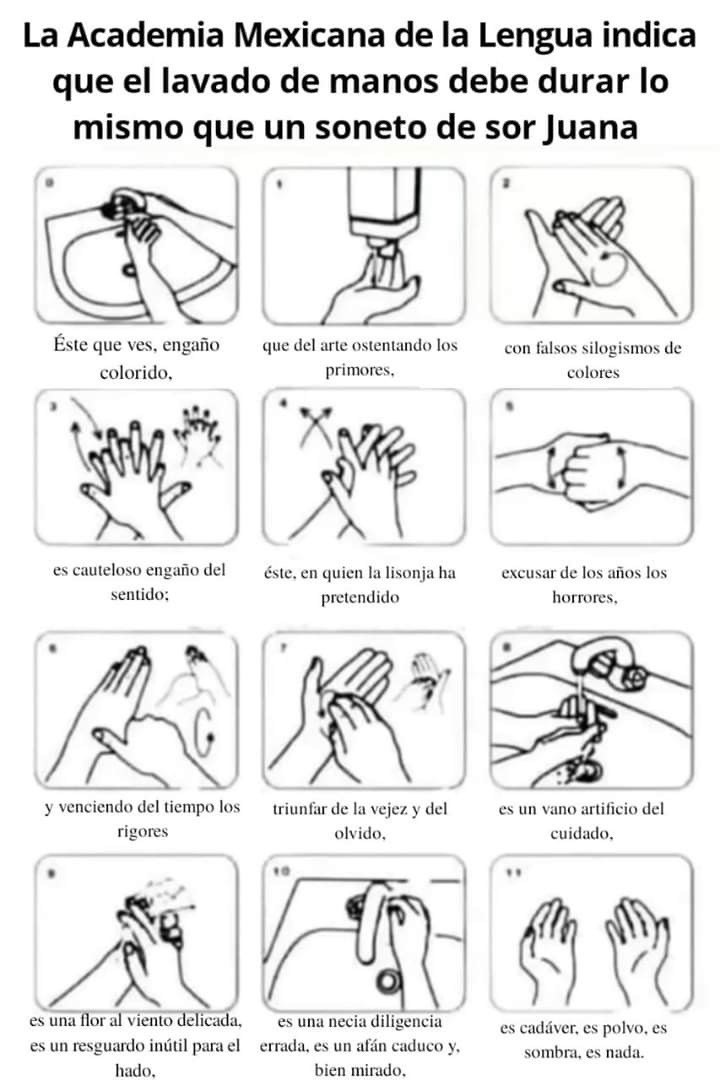 La Academia Mexicana de la Lengua indica que el lavado de manos debe durar lo mismo que un soneto de sor Juana

0

Éste que ves, engaño colorido,

1

que del arte ostentando los primores,

2

con falsos silogismos de colores

3

es cauteloso engaño del sentido;

4

éste, en quien la lisonja ha pretendido

5

excusar de los años los horrores,

6

y venciendo del tiempo los rigores

7

triunfar de la vejez y del olvido,

8

es un vano artificio del cuidado,

9

es una flor al viento delicada, es un resguardo inútil para el hado,

10

es una necia diligencia errada, es un afán caduco y, bien mirado,

11

es cadáver, es polvo, es sombra, es nada.